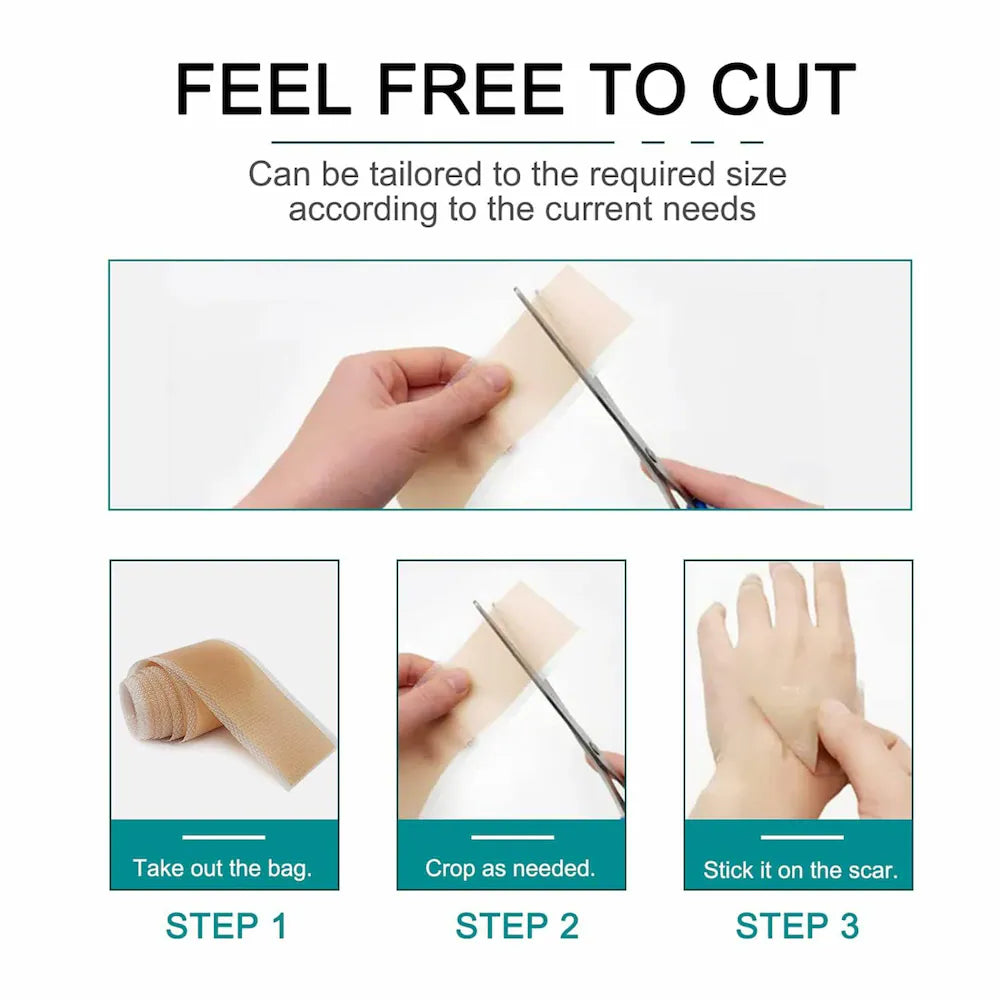 FEEL FREE TO CUT

Can be tailored to the required size according to the current needs

Take out the bag.

STEP 1

Crop as needed.

STEP 2

Stick it on the scar.

STEP 3